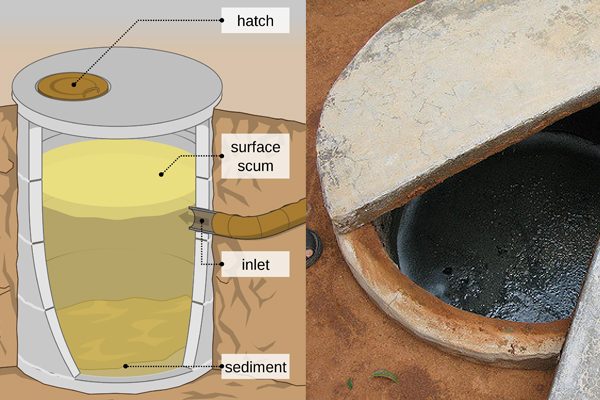 hatch

surface scum

inlet

sediment